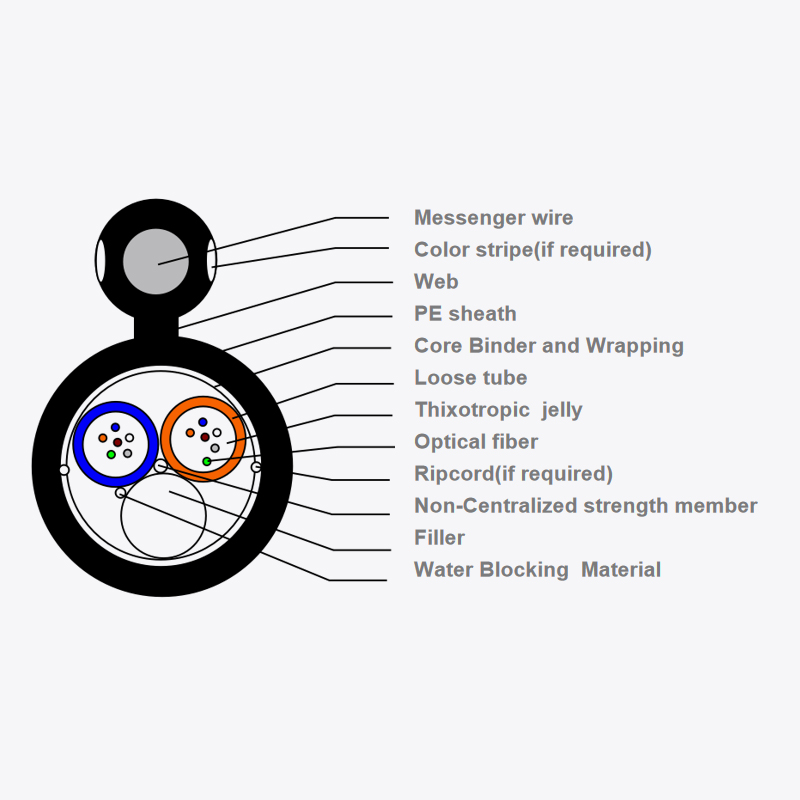 Messenger wire
Color stripe(if required)
Web
PE sheath
Core Binder and Wrapping
Loose tube
Thixotropic jelly
Optical fiber
Ripcord(if required)
Non-Centralized strength member
Filler
Water Blocking Material